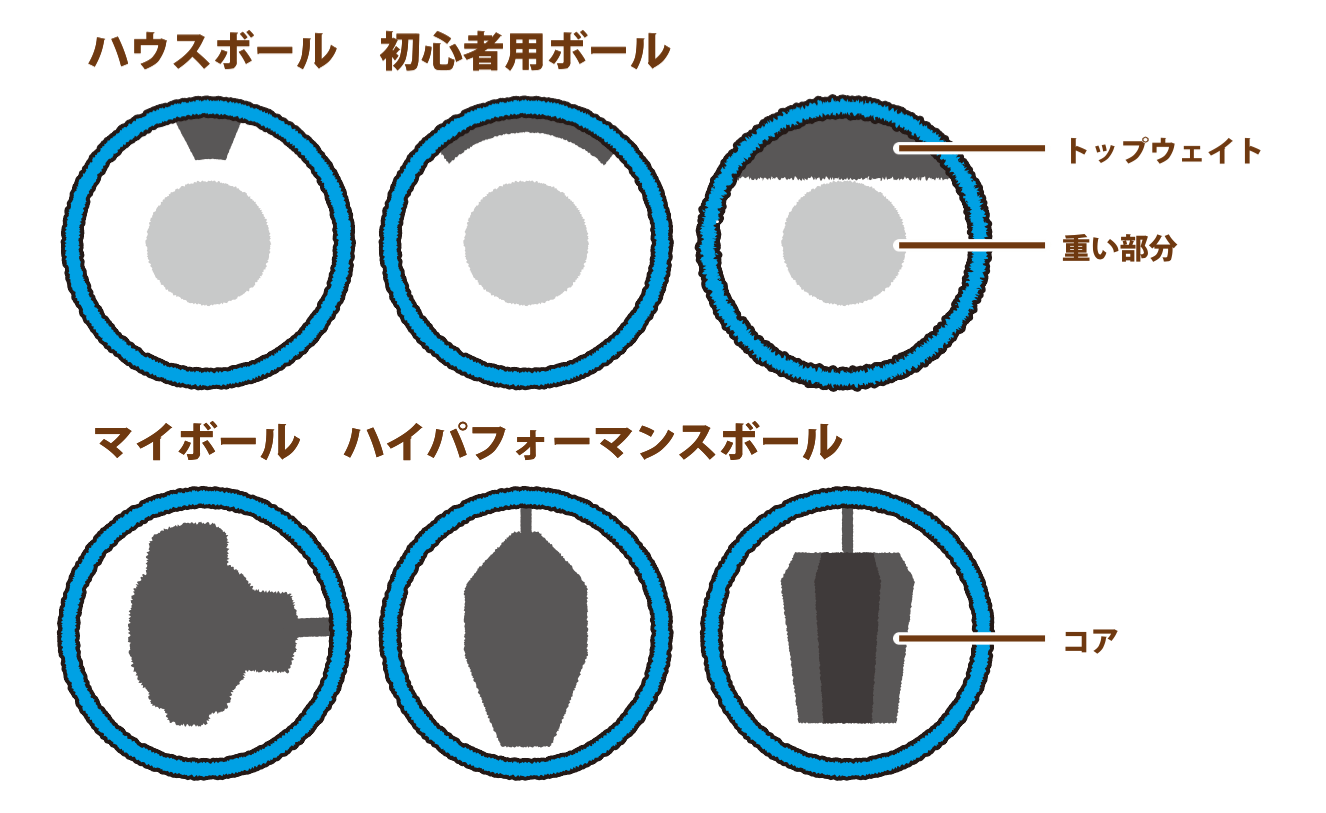 ハウスボール　初心者用ボール

トップウェイト

重い部分

マイボール　ハイパフォーマンスボール

コア